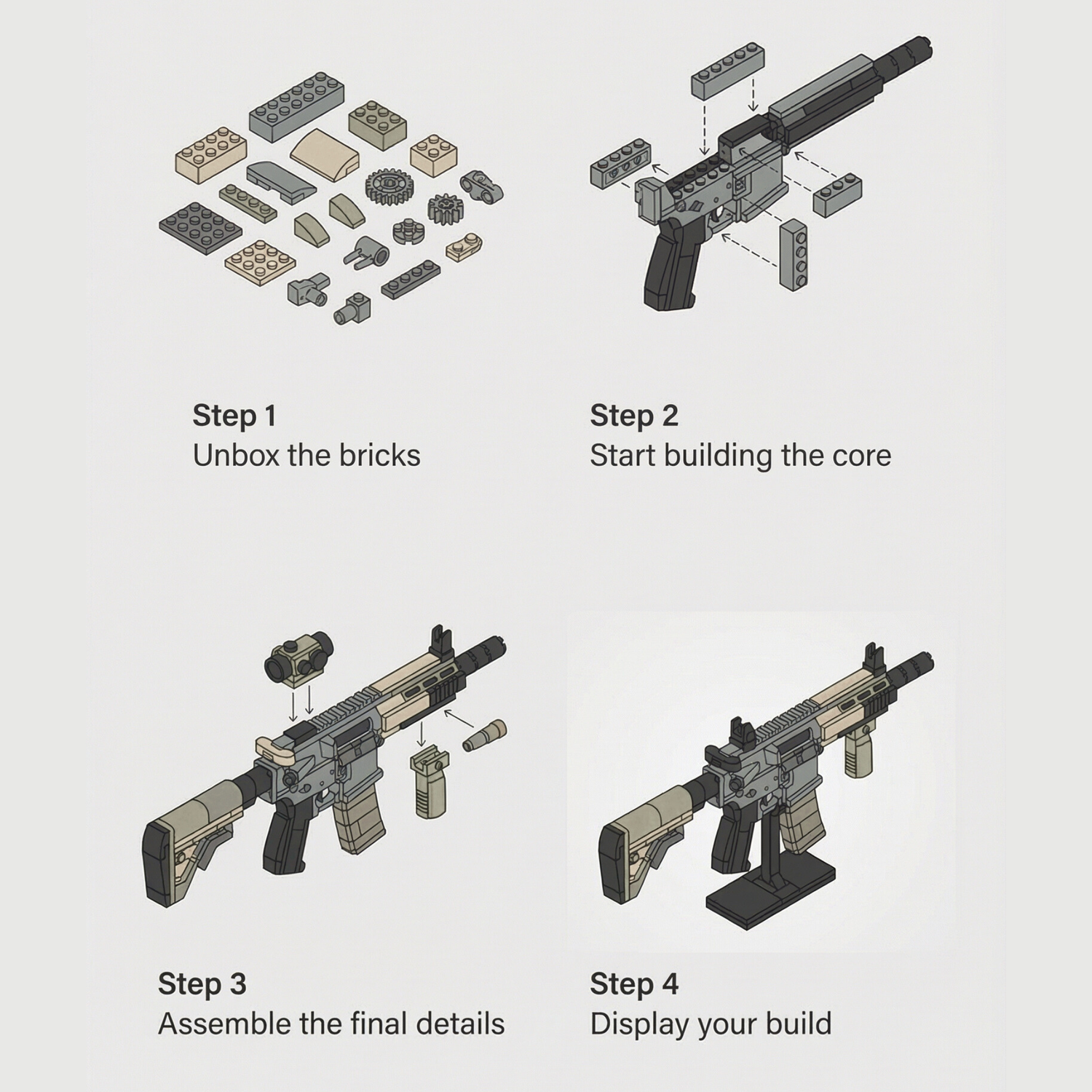 Step 1
Unbox the bricks

Step 2
Start building the core

Step 3
Assemble the final details

Step 4
Display your build